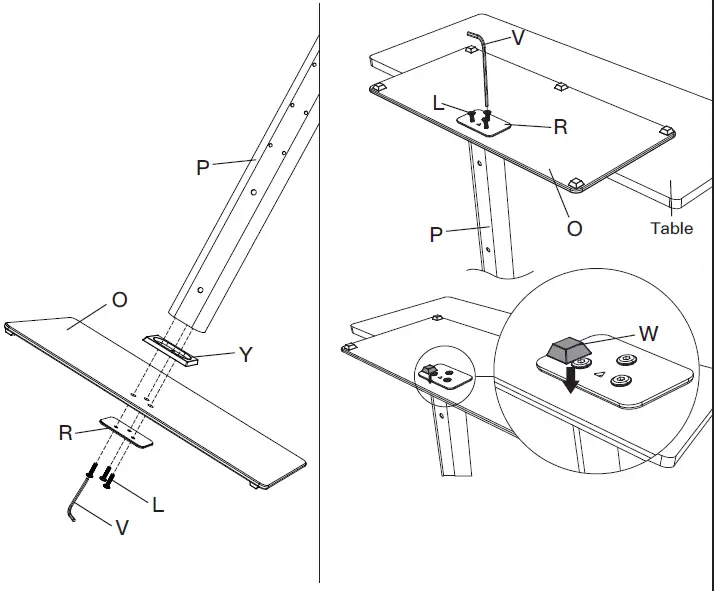 P
O
Y
R
L
V

V
L
R
P
O
Table
W