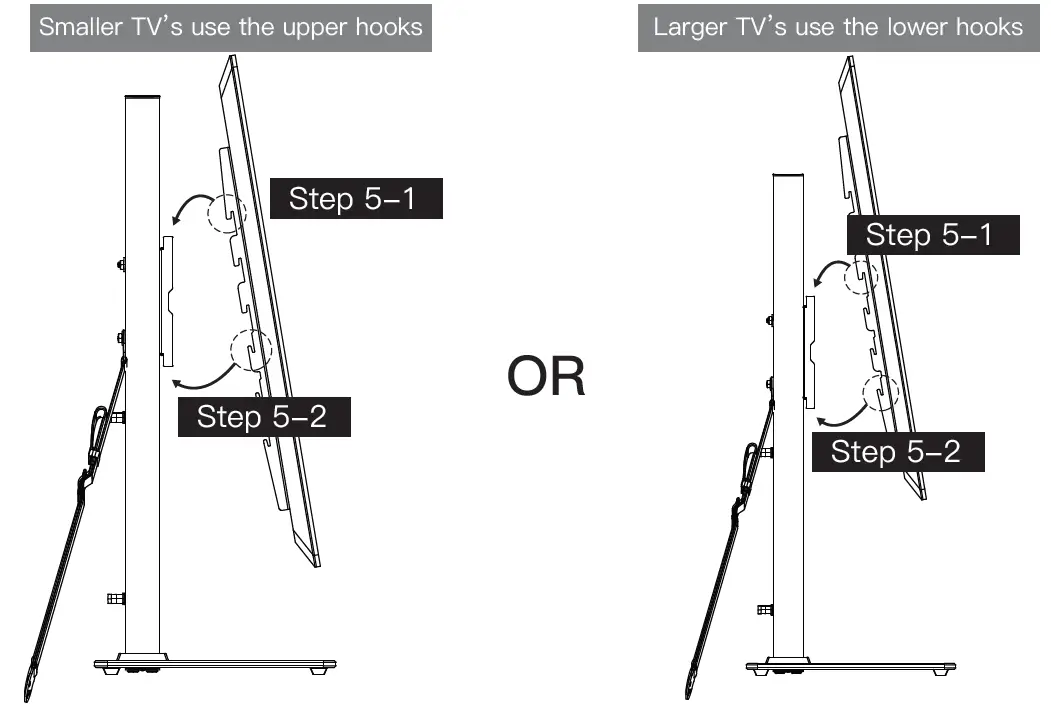 Smaller TV's use the upper hooks

Step 5-1

Step 5-2

OR

Larger TV's use the lower hooks

Step 5-1

Step 5-2