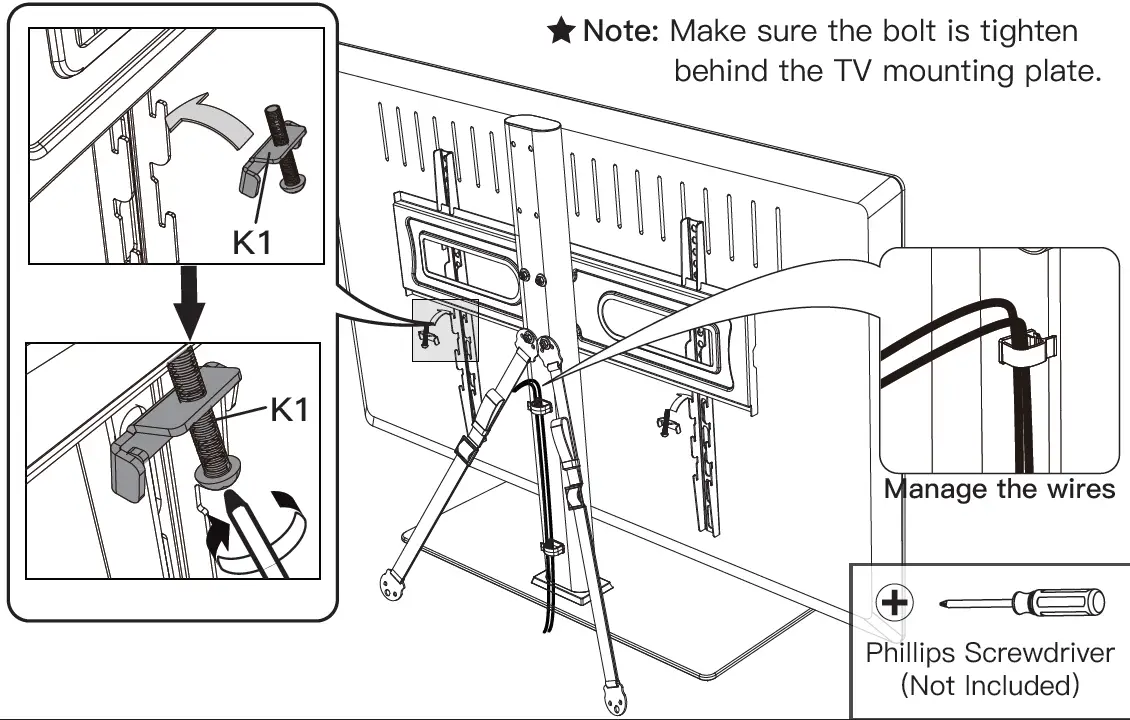 ★ Note: Make sure the bolt is tighten behind the TV mounting plate.

K1

K1

Manage the wires

Phillips Screwdriver (Not Included)