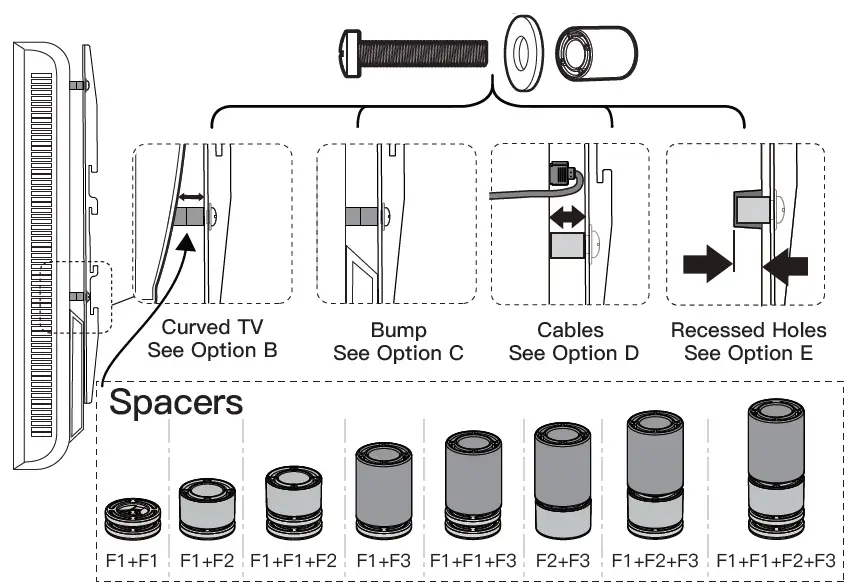 Curved TV
See Option B

Bump
See Option C

Cables
See Option D

Recessed Holes
See Option E

Spacers

F1+F1 F1+F2 F1+F1+F2 F1+F3 F1+F1+F3 F2+F3 F1+F2+F3 F1+F1+F2+F3