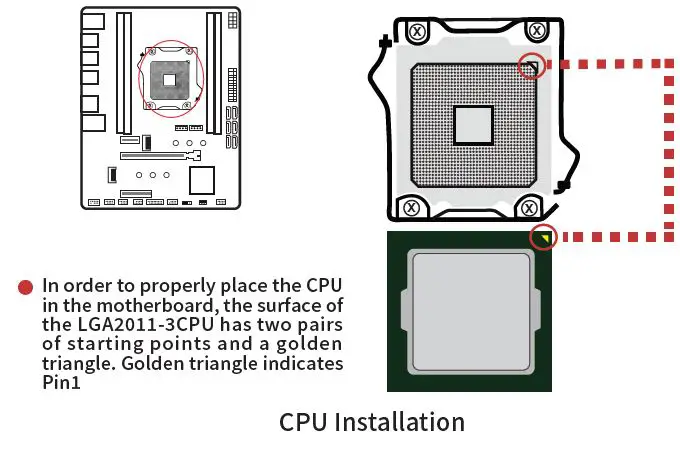 In order to properly place the CPU in the motherboard, the surface of the LGA2011-3CPU has two pairs of starting points and a golden triangle. Golden triangle indicates Pin1

CPU Installation