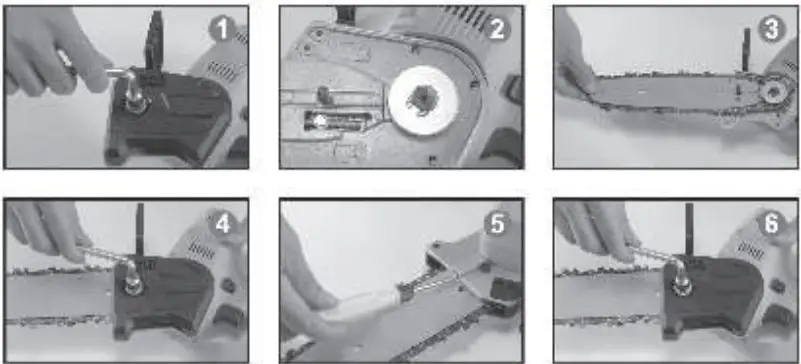 1

2

3

4

5

6