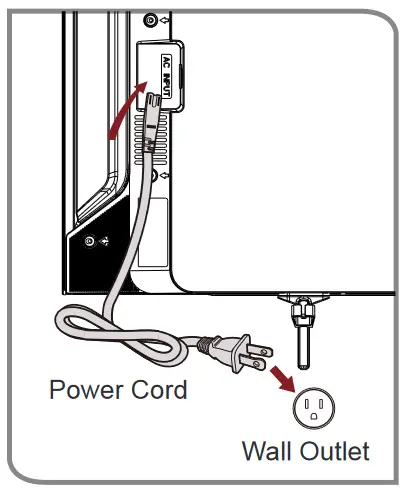 AC INPUT

Power Cord

Wall Outlet