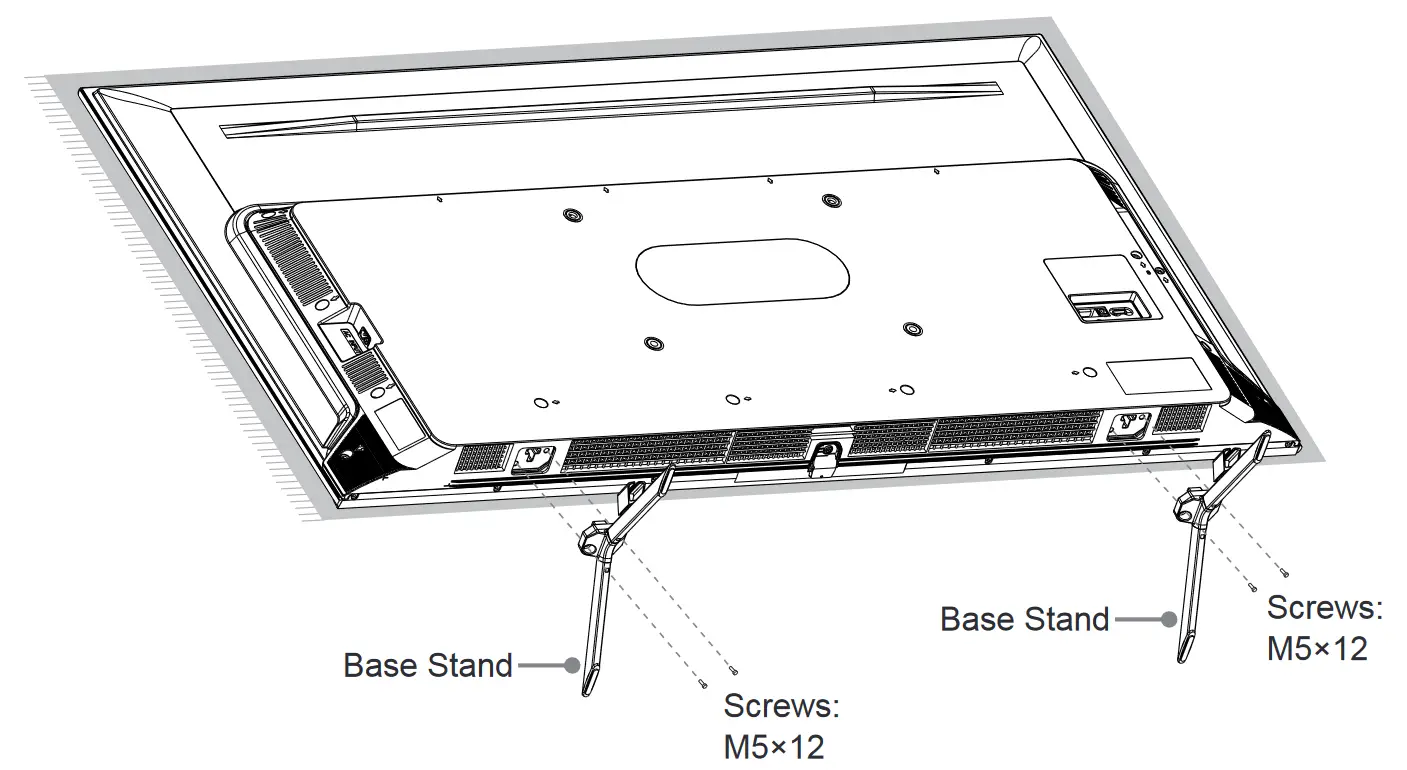 Base Stand

Screws:
M5×12

Base Stand

Screws:
M5×12