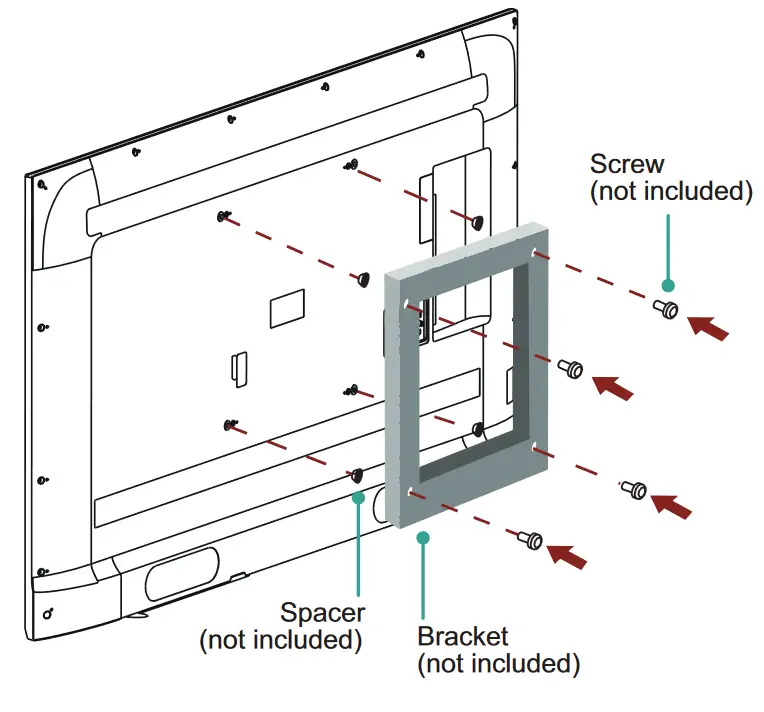 Screw
(not included)

Spacer
(not included)

Bracket
(not included)