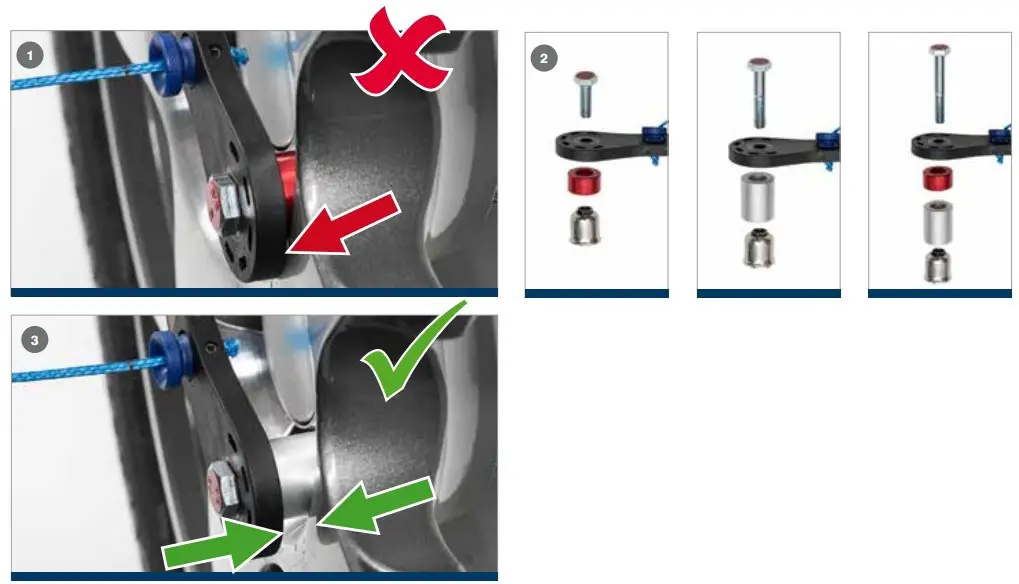 1

2

3