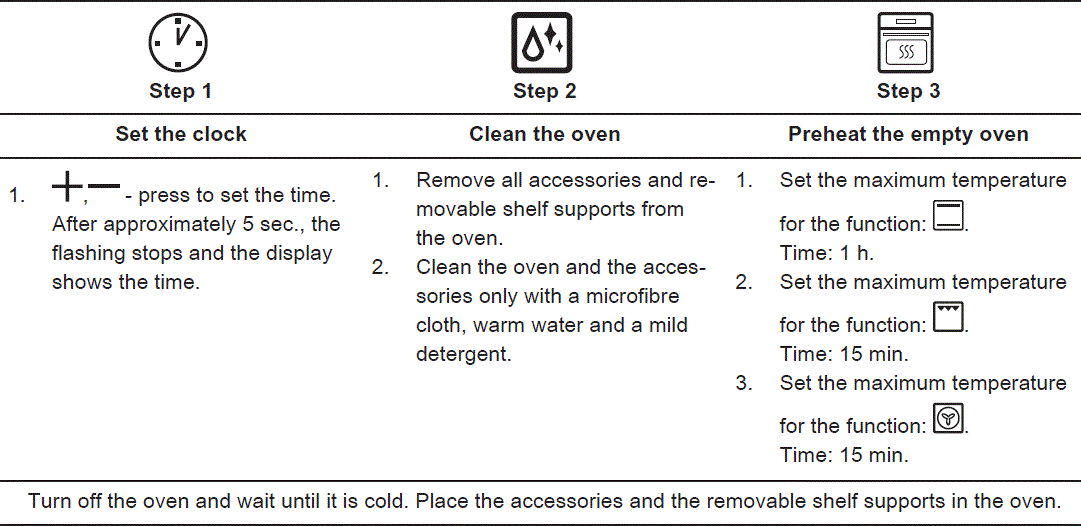 | Step 1 | Step 2 | Step 3 |
|---|---|---|
| Set the clock | Clean the oven | Preheat the empty oven |
| 1. +, — - press to set the time. After approximately 5 sec., the flashing stops and the display shows the time. | 1. Remove all accessories and removable shelf supports from the oven. 2. Clean the oven and the accessories only with a microfibre cloth, warm water and a mild detergent. | 1. Set the maximum temperature for the function: . Time: 1 h. 2. Set the maximum temperature for the function: . Time: 15 min. 3. Set the maximum temperature for the function: . Time: 15 min. |

Turn off the oven and wait until it is cold. Place the accessories and the removable shelf supports in the oven.