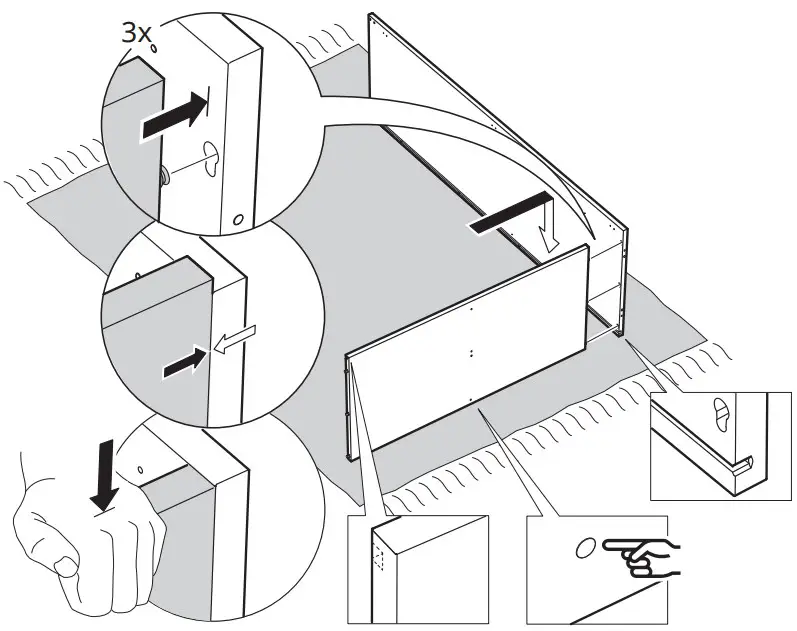 3x