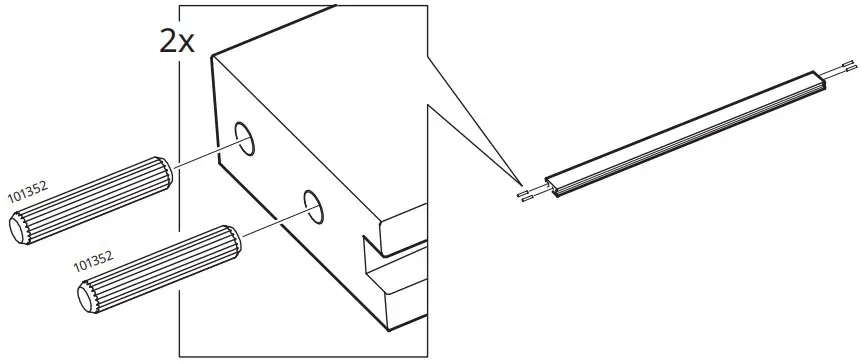 2x

101352

101352