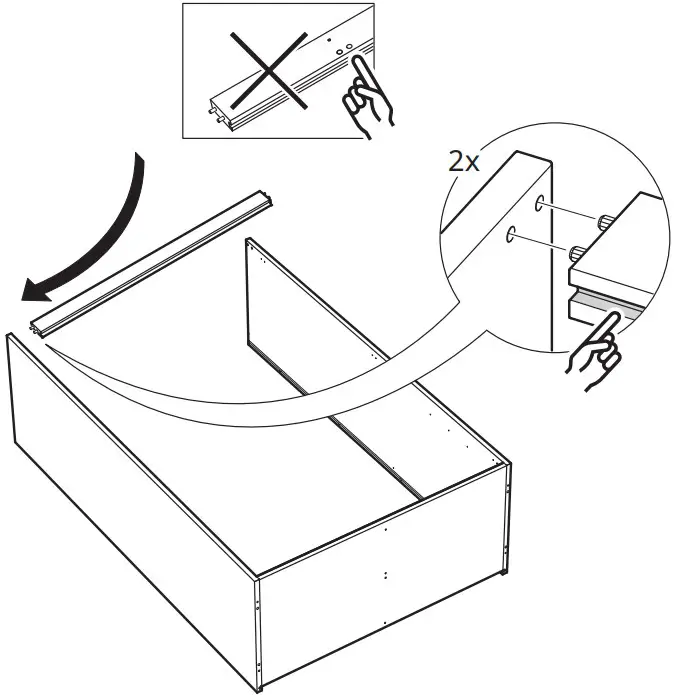 2x