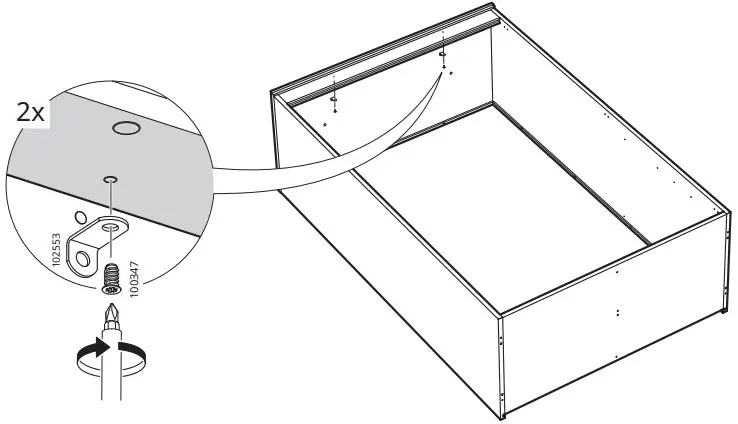 2x

102553

100347