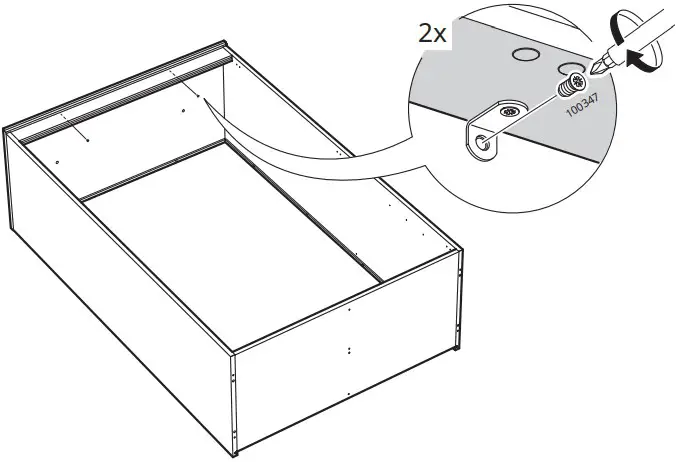 2x

100347