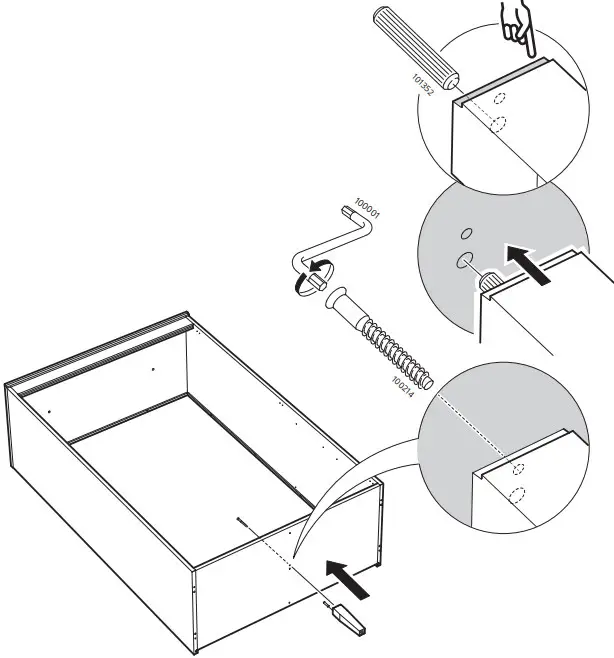 101352

100001

100214