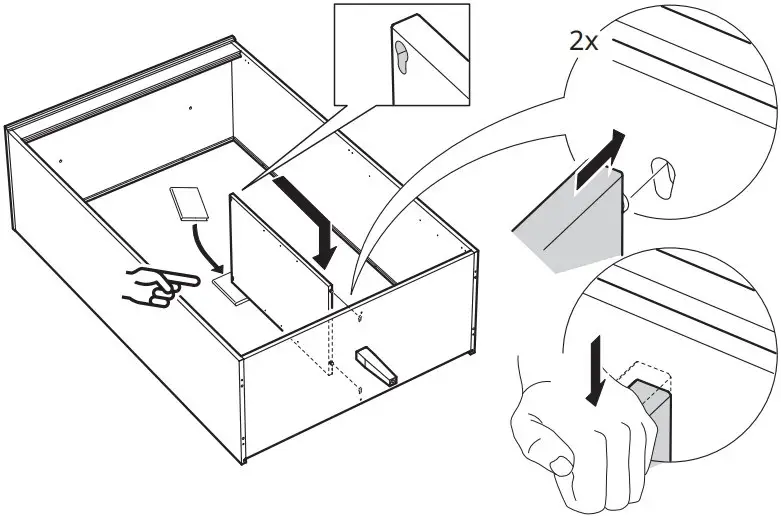 2x