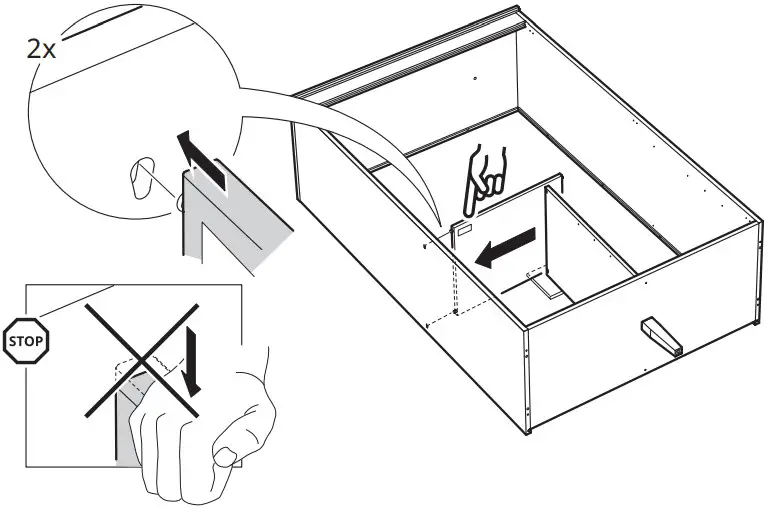 2x

STOP