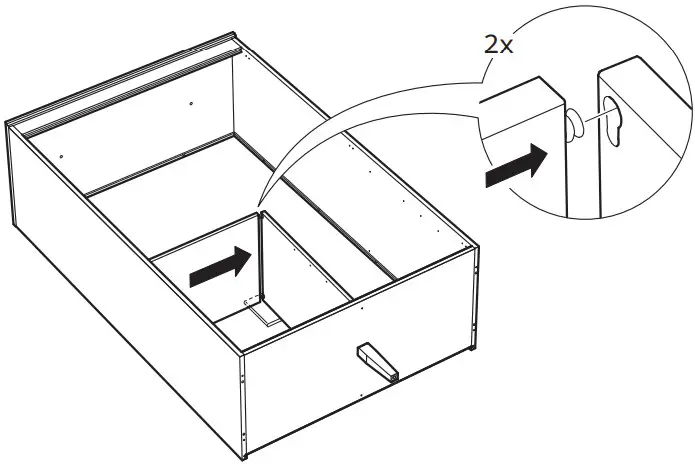 2x