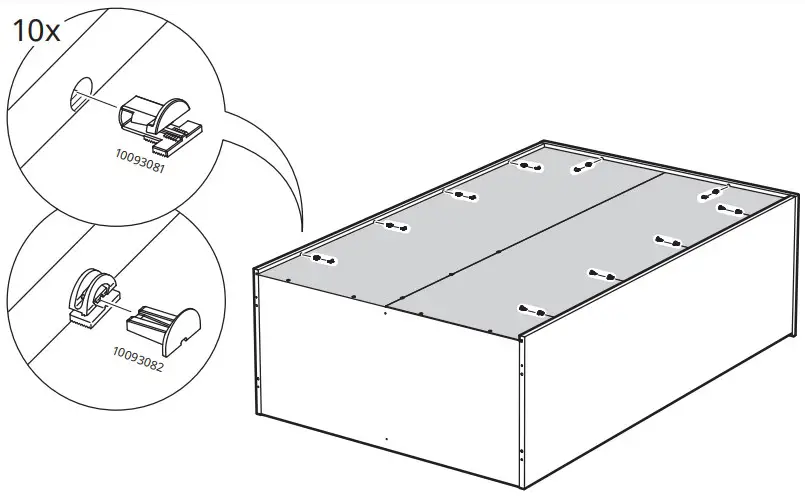 10x

10093081

10093082