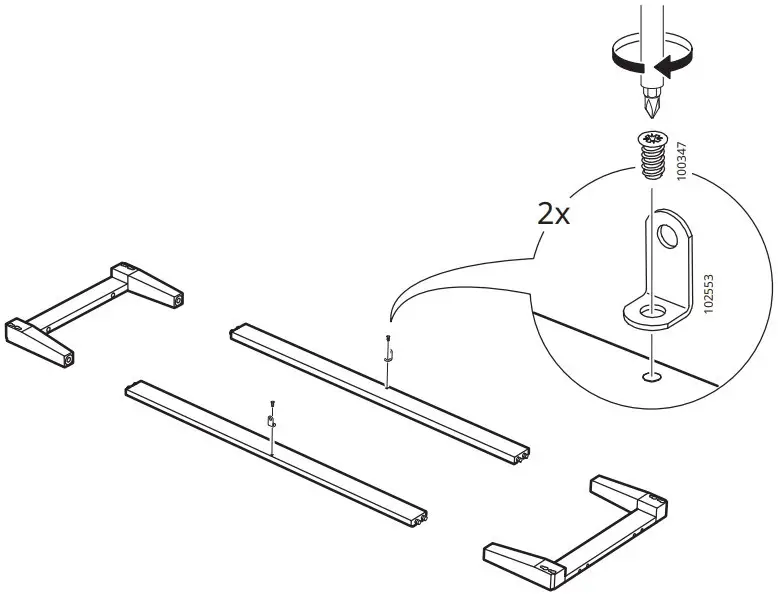 2x

100347

102553