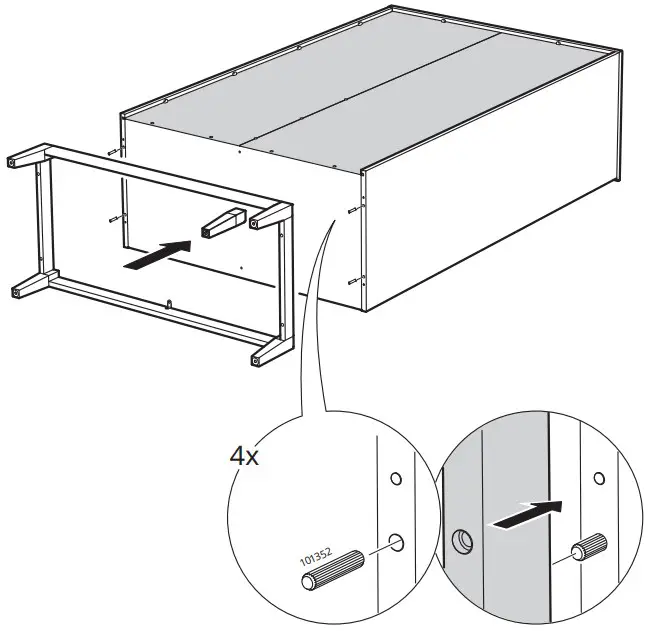 4x

101352