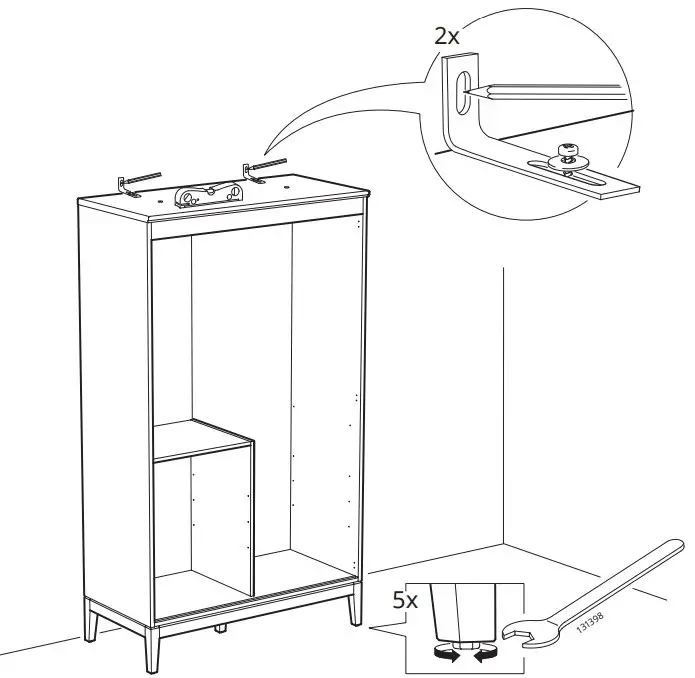 2x

5x

131398