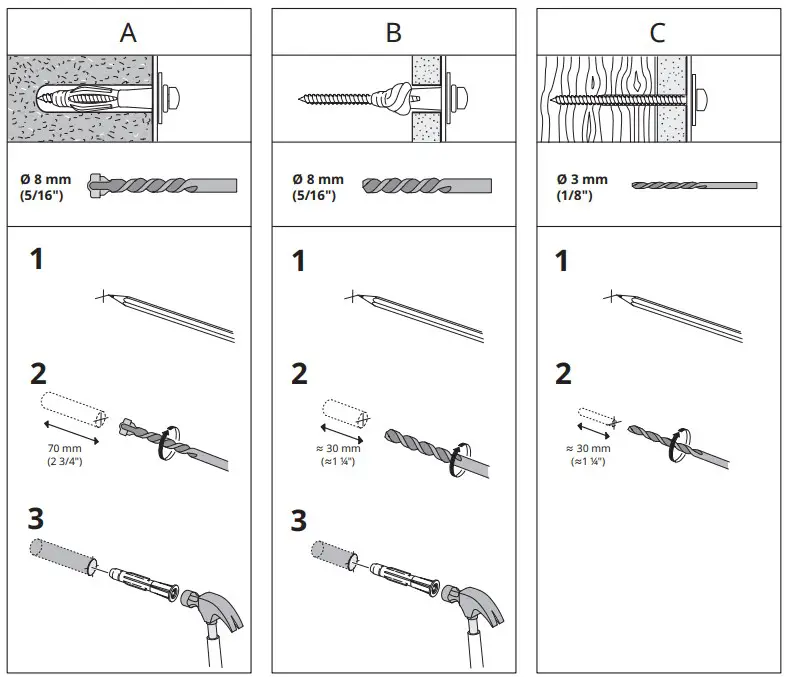 A

Ø 8 mm
(5/16")

1

2

70 mm
(2 3/4")

3

B

Ø 8 mm
(5/16")

1

2

≈ 30 mm
(≈1 ¼")

3

C

Ø 3 mm
(1/8")

1

2

≈ 30 mm
(≈1 ¼")