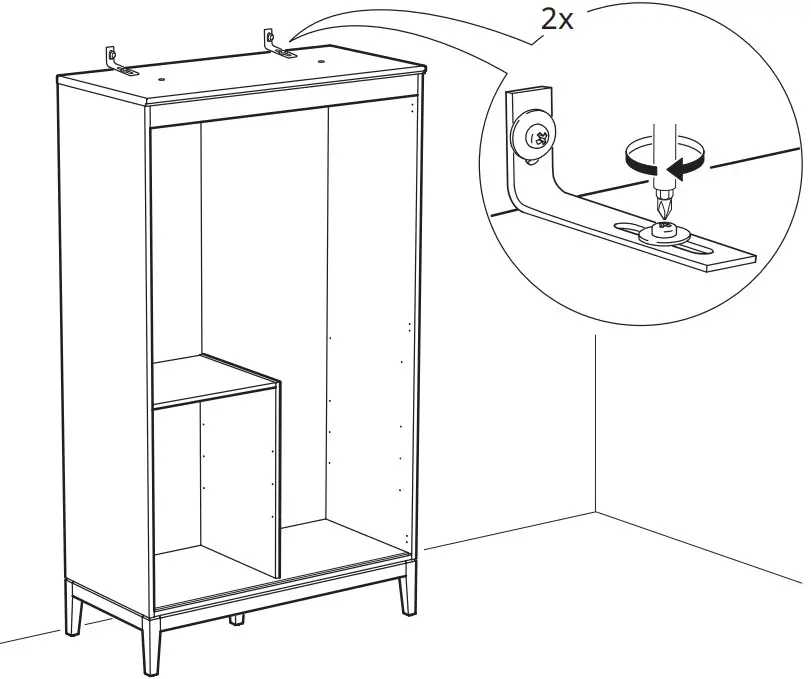 2x