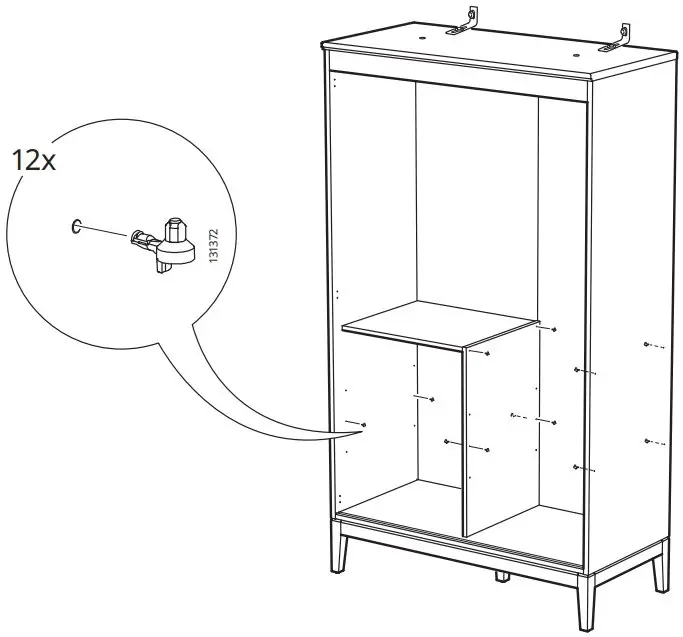 12x

131372