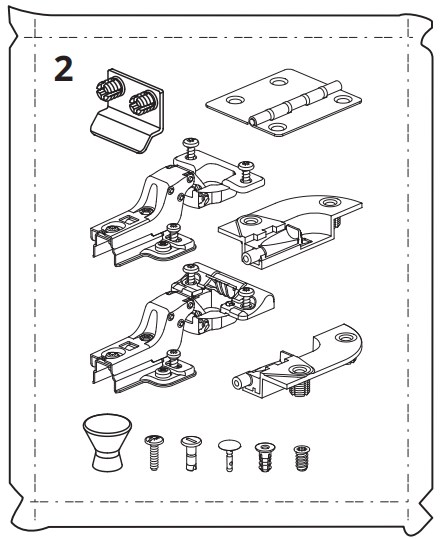 2