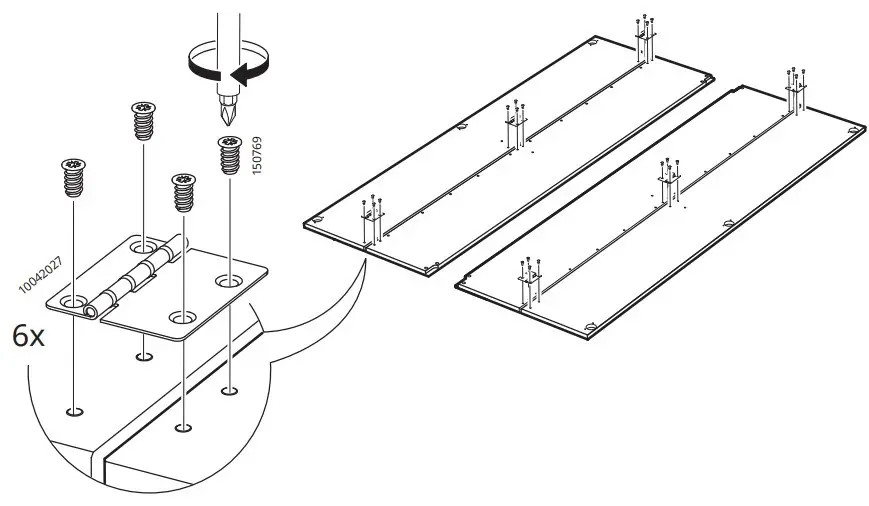 150769
10042027
6x