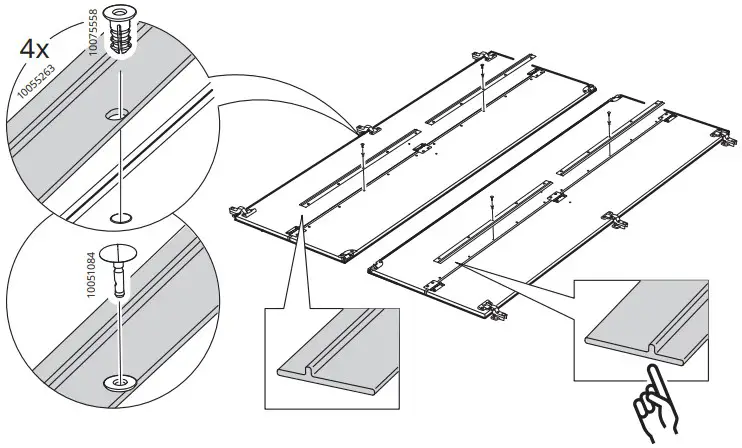 4x
10075558
10055263
10051084