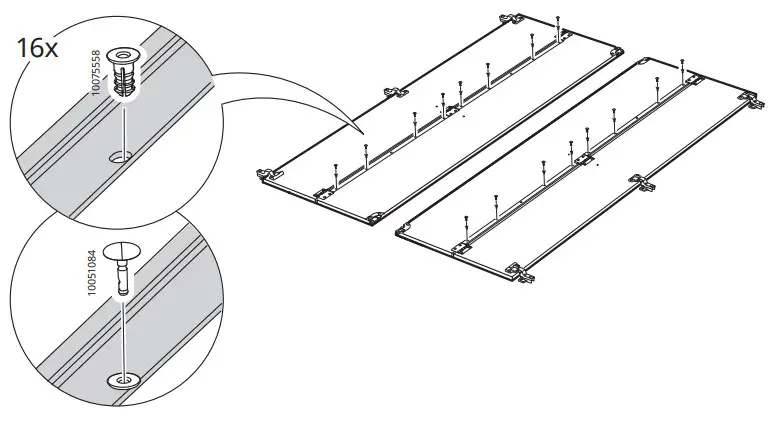 16x

10075558

10051084