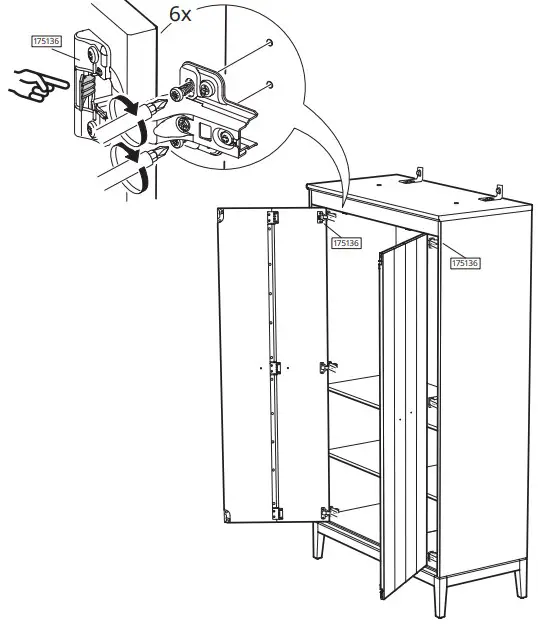 6x

175136

175136

175136