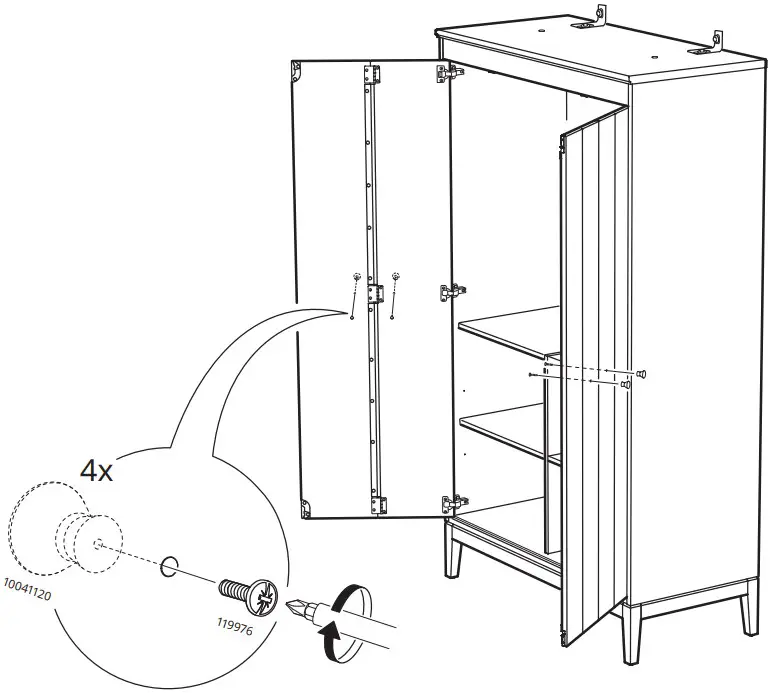 4x

10041120

119976