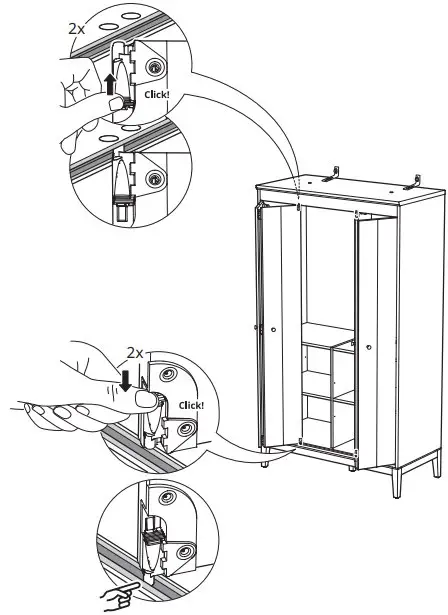 2x

Click!

2x

Click!