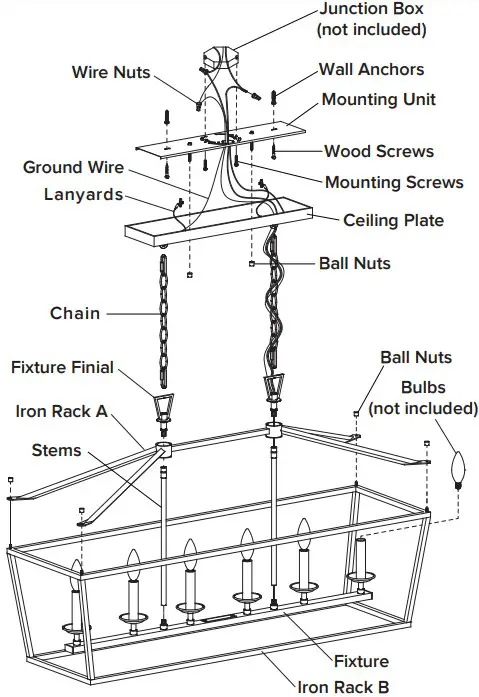 Junction Box
(not included)

Wire Nuts

Wall Anchors

Mounting Unit

Wood Screws

Ground Wire

Mounting Screws

Lanyards

Ceiling Plate

Ball Nuts

Chain

Fixture Finial

Ball Nuts

Bulbs
(not included)

Iron Rack A

Stems

Fixture

Iron Rack B