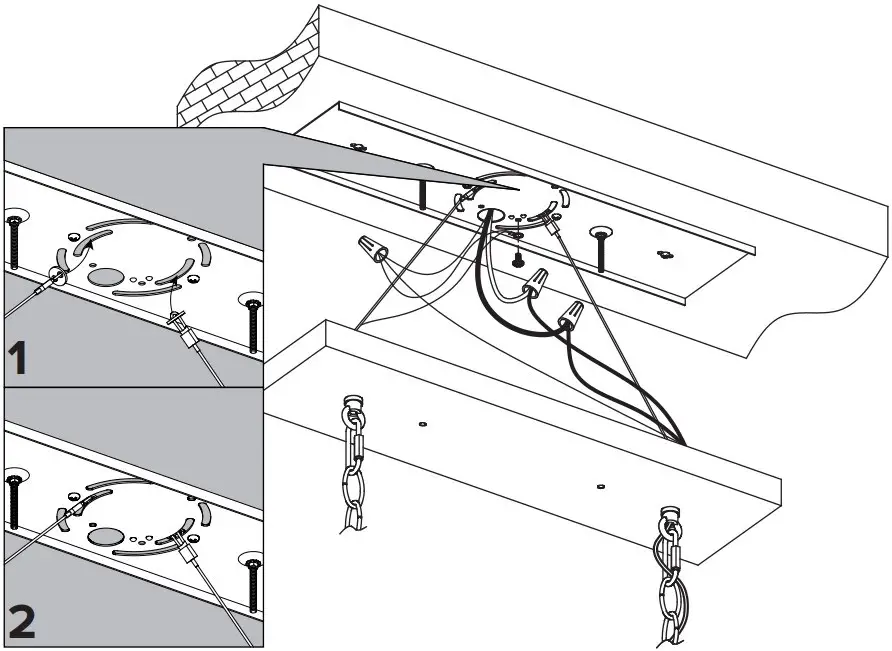 1

2