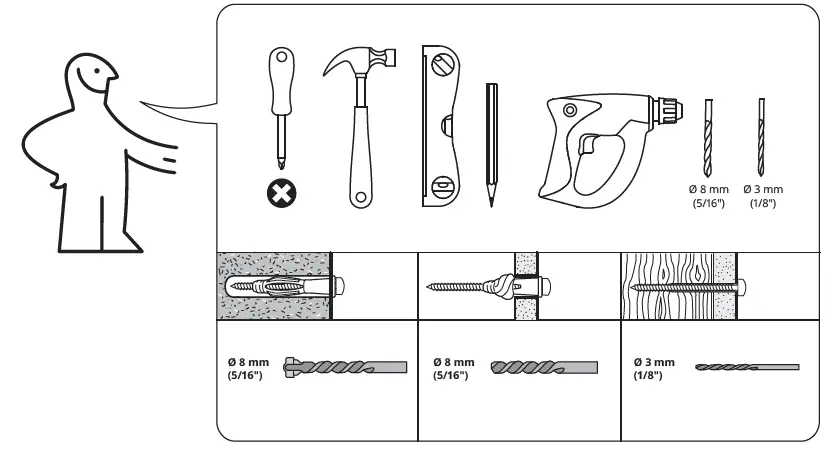 Ø 8 mm
(5/16")

Ø 3 mm
(1/8")

Ø 8 mm
(5/16")

Ø 8 mm
(5/16")

Ø 3 mm
(1/8")