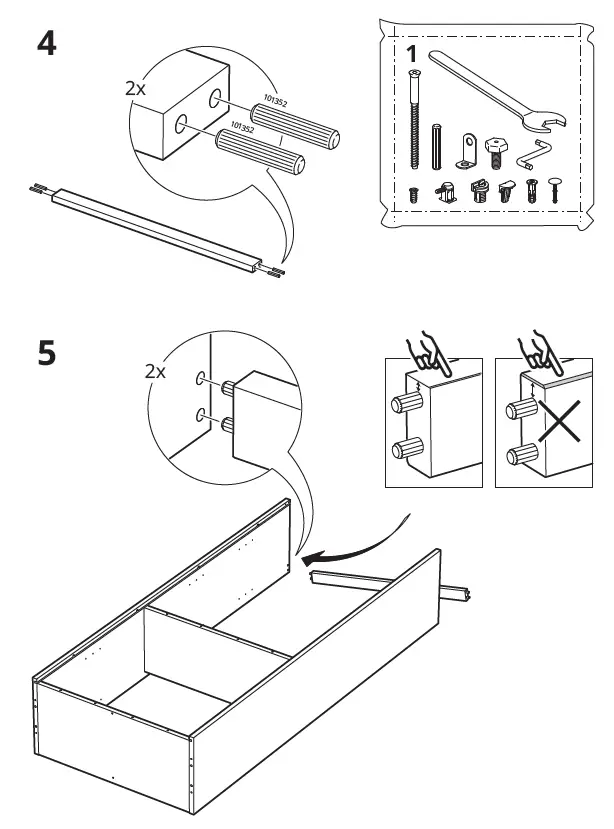 4

2x

101352

101352

1

5

2x