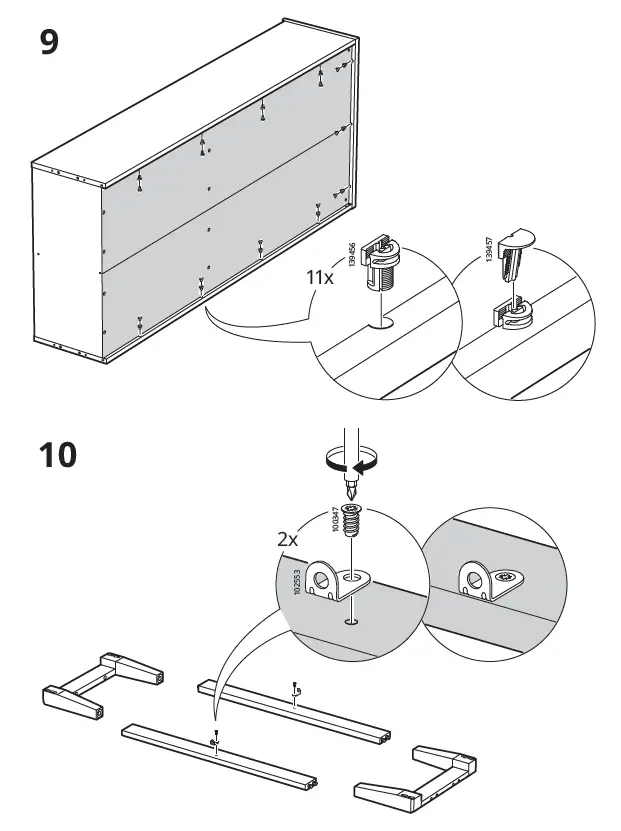 9

11x
139456
139457

10

2x
100347
102553