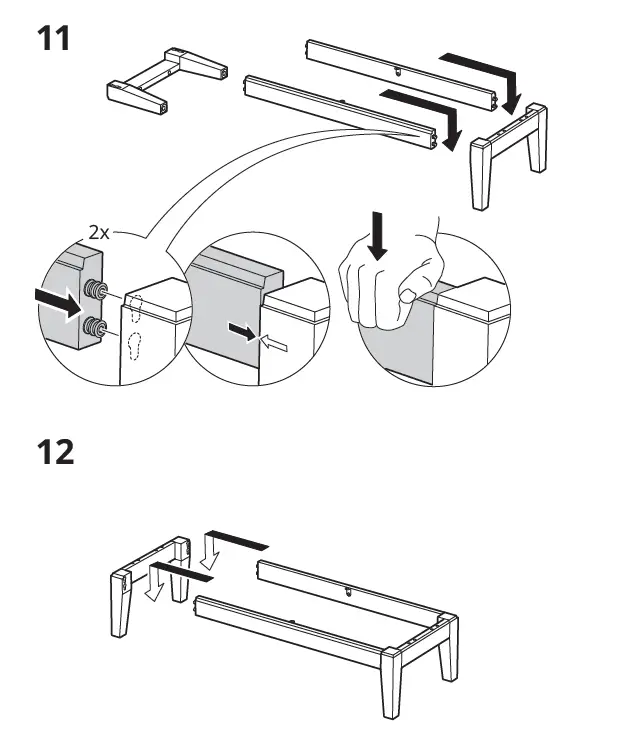 11

2x

12