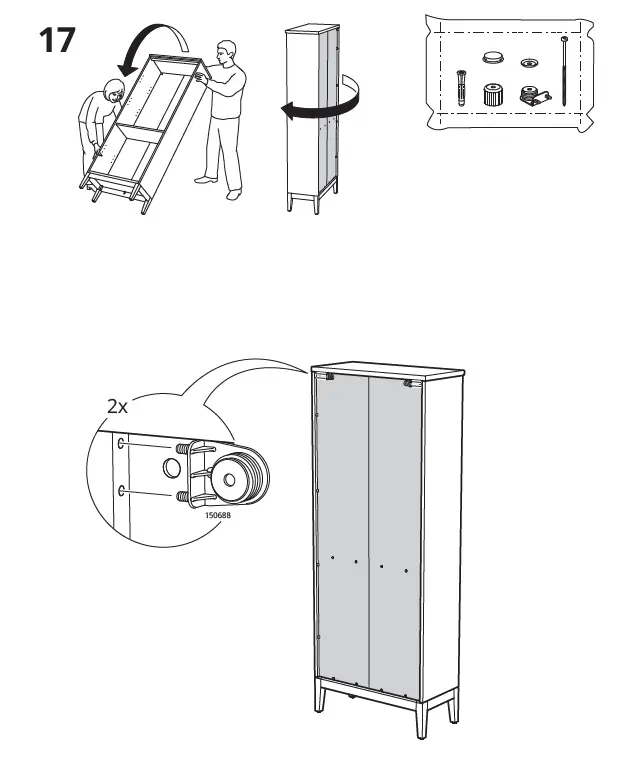 17

2x

150688