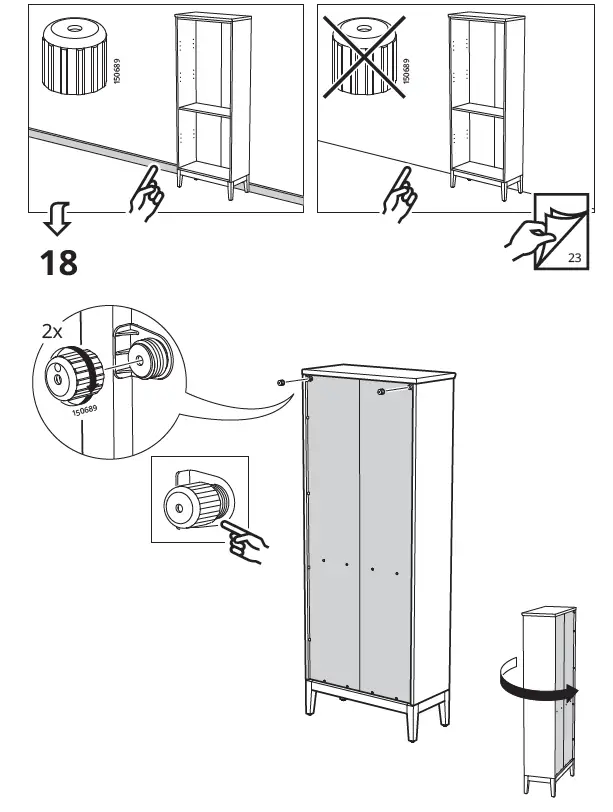 150689

150689

23

18

2x

150689