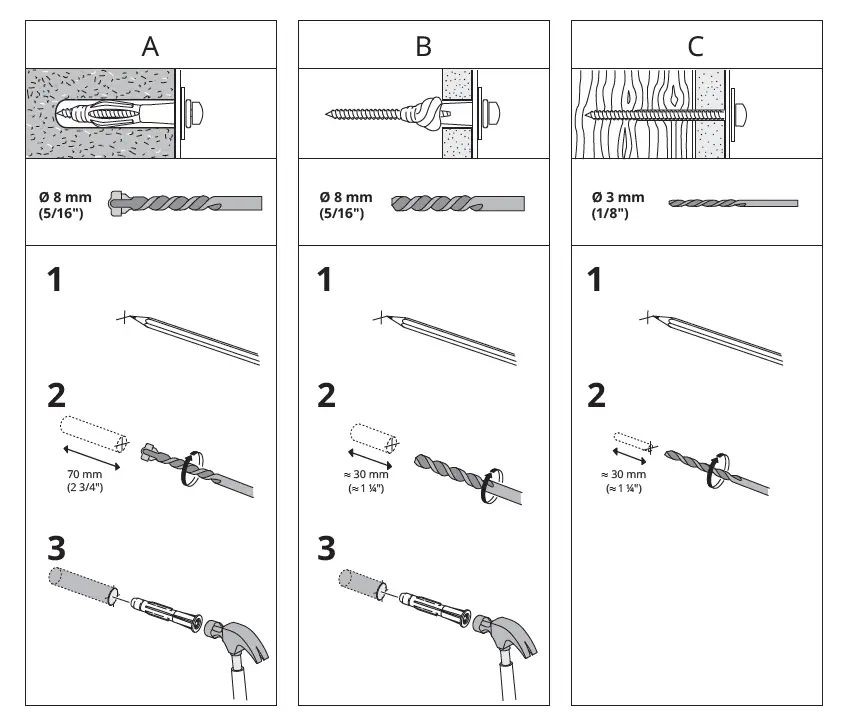 A

Ø 8 mm
(5/16")

1

2

70 mm
(2 3/4")

3

B

Ø 8 mm
(5/16")

1

2

≈ 30 mm
(≈ 1 ¼")

3

C

Ø 3 mm
(1/8")

1

2

≈ 30 mm
(≈ 1 ¼")