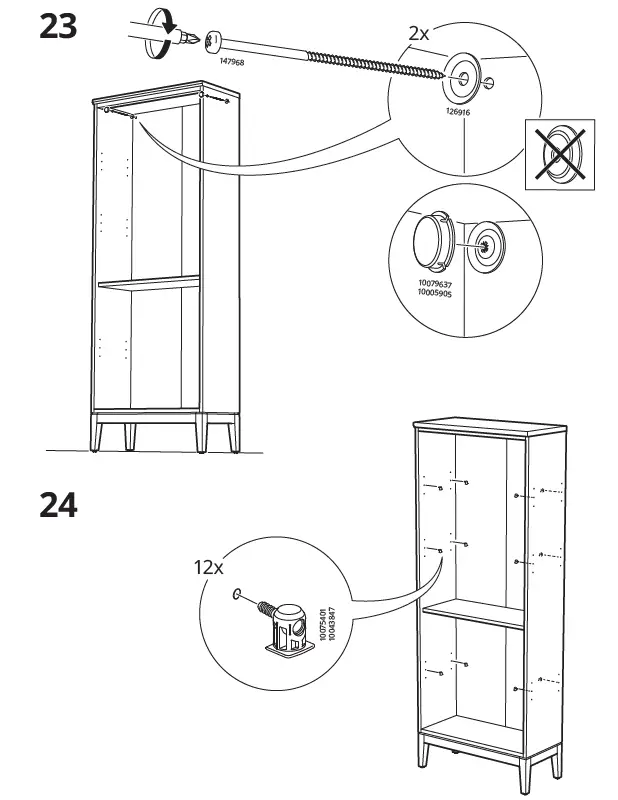 23

147968

2x

126916

10079637
10005905

24

12x

10075401
10043847