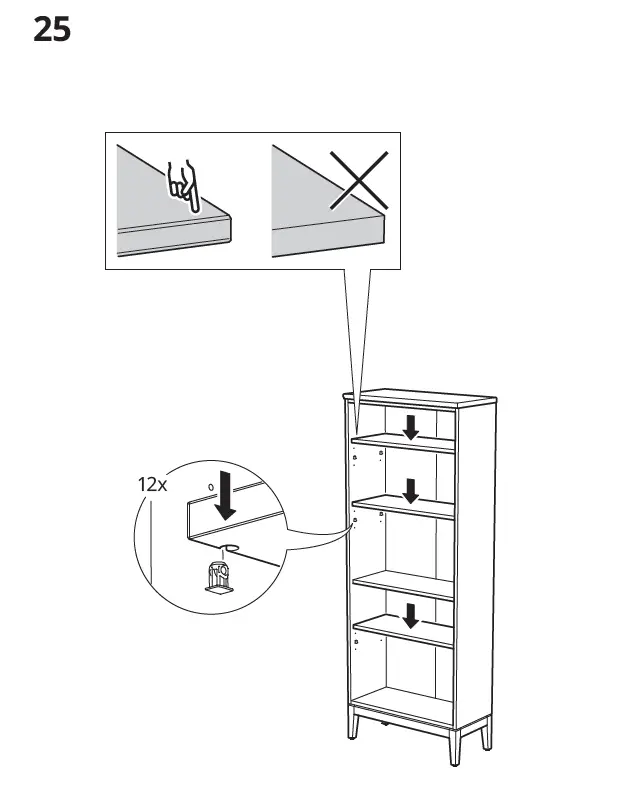 25

12x