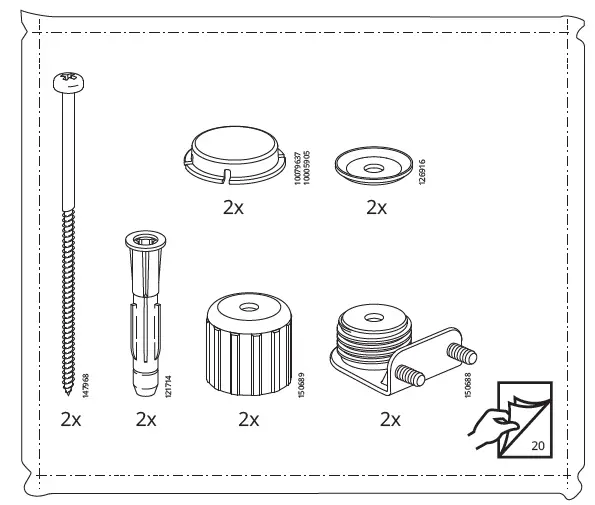 10079637
10005905

2x

126916

2x

147968

2x

121714

2x

150689

2x

150688

2x

20