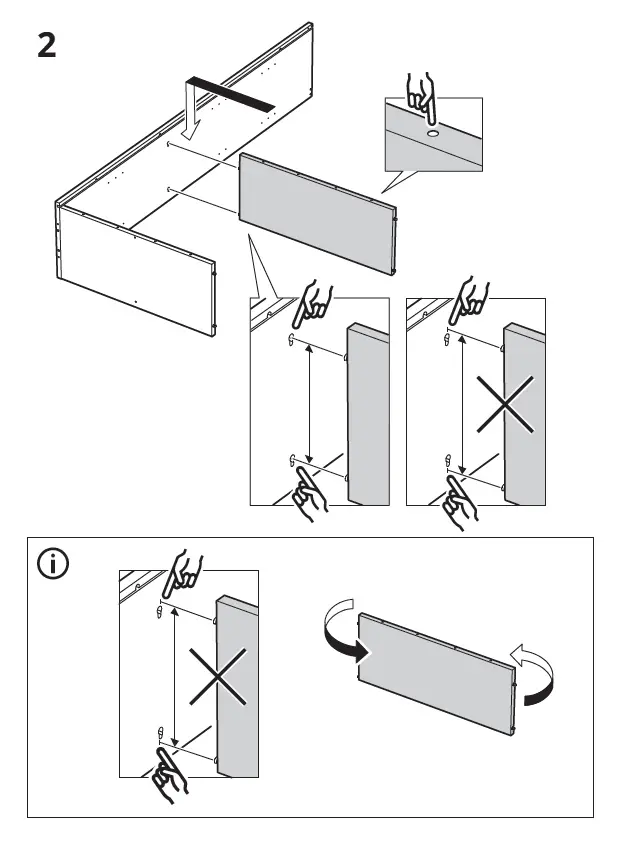 2

i