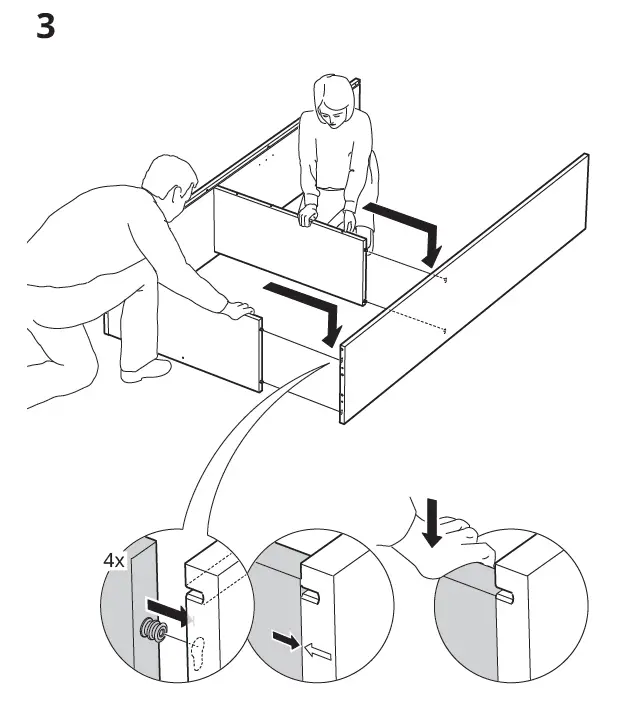 3

4x