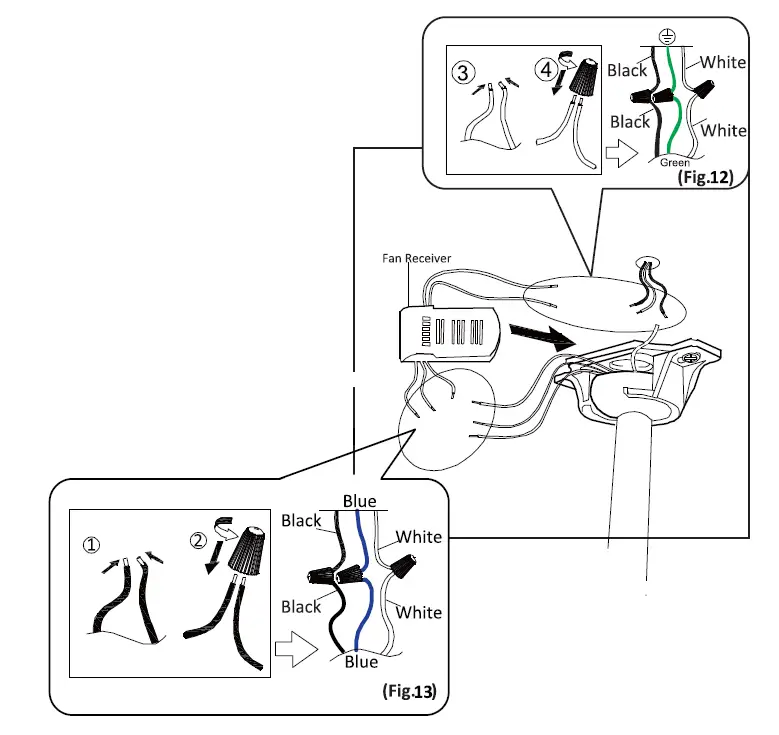 ③ ④
Black
White
Black
White
Green
(Fig.12)

Fan Receiver

① ②
Blue
Black
White
Black
White
Blue
(Fig.13)