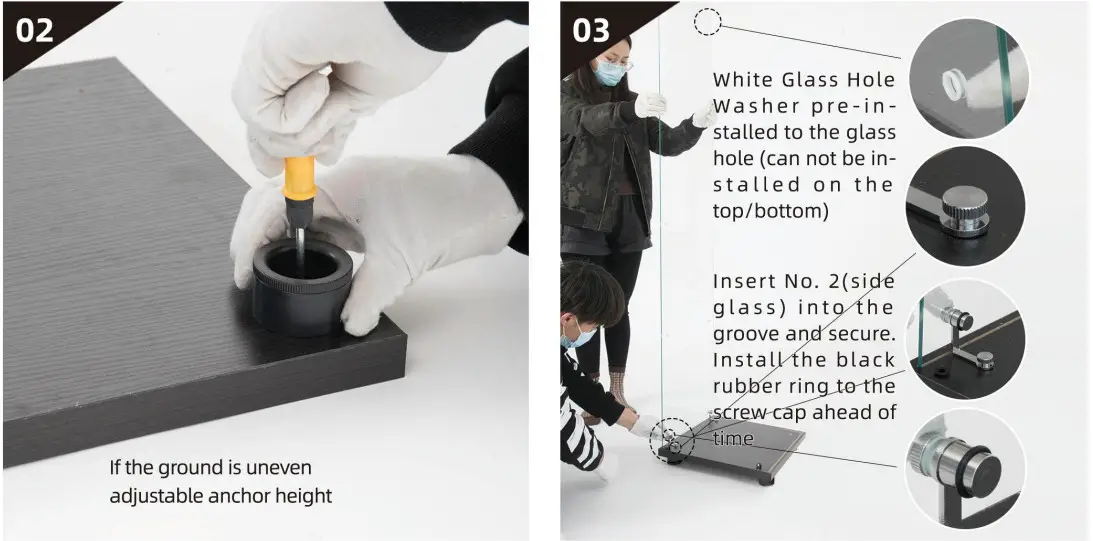 02

If the ground is uneven adjustable anchor height

03

White Glass Hole Washer pre-installed to the glass hole (can not be installed on the top/bottom)

Insert No. 2(side glass) into the groove and secure. Install the black rubber ring to the screw cap ahead of time